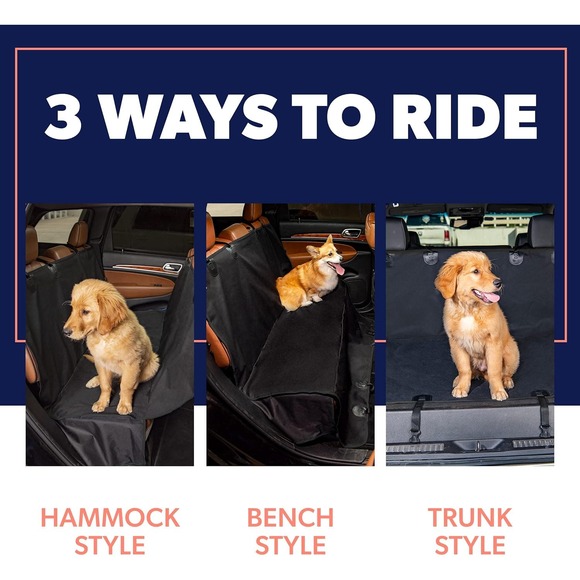 3 WAYS TO RIDE

HAMMOCK STYLE

BENCH STYLE

TRUNK STYLE